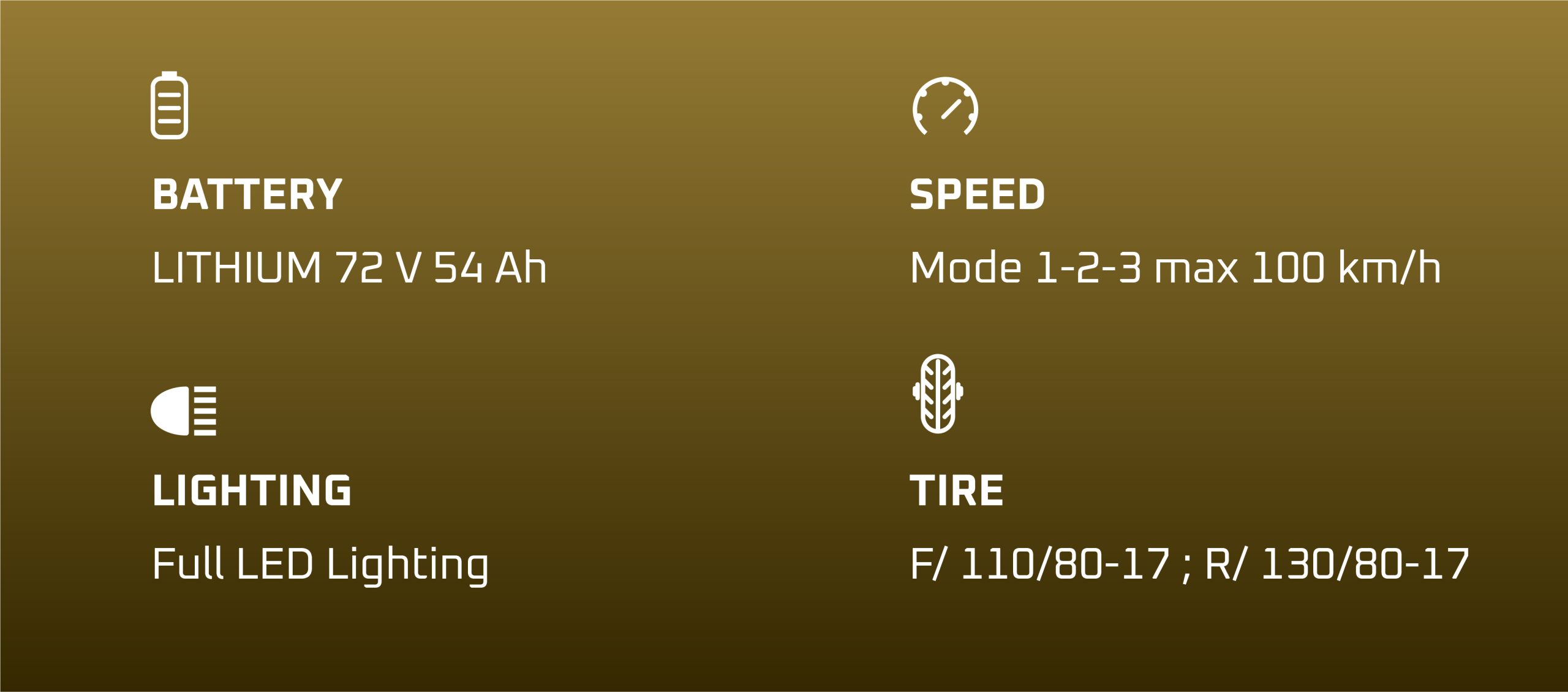 BATTERY

LITHIUM 72 V 54 Ah

LIGHTING

Full LED Lighting

SPEED

Mode 1-2-3 max 100 km/h

TIRE

F/ 110/80-17 ; R/ 130/80-17